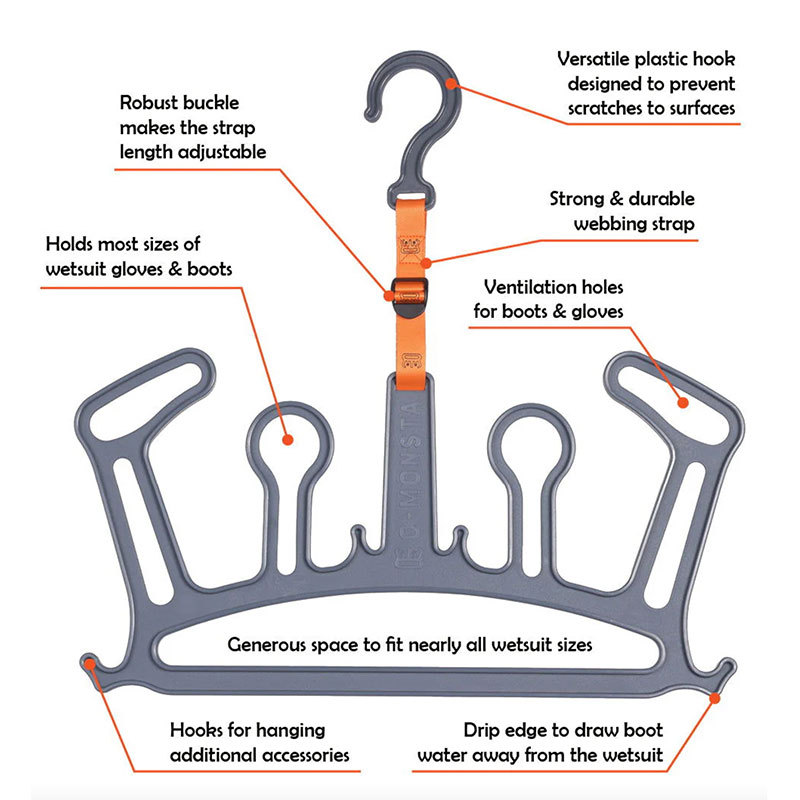 Versatile plastic hook designed to prevent scratches to surfaces

Robust buckle makes the strap length adjustable

Strong & durable webbing strap

Holds most sizes of wetsuit gloves & boots

Ventilation holes for boots & gloves

C-MONSTA

Generous space to fit nearly all wetsuit sizes

Hooks for hanging additional accessories

Drip edge to draw boot water away from the wetsuit